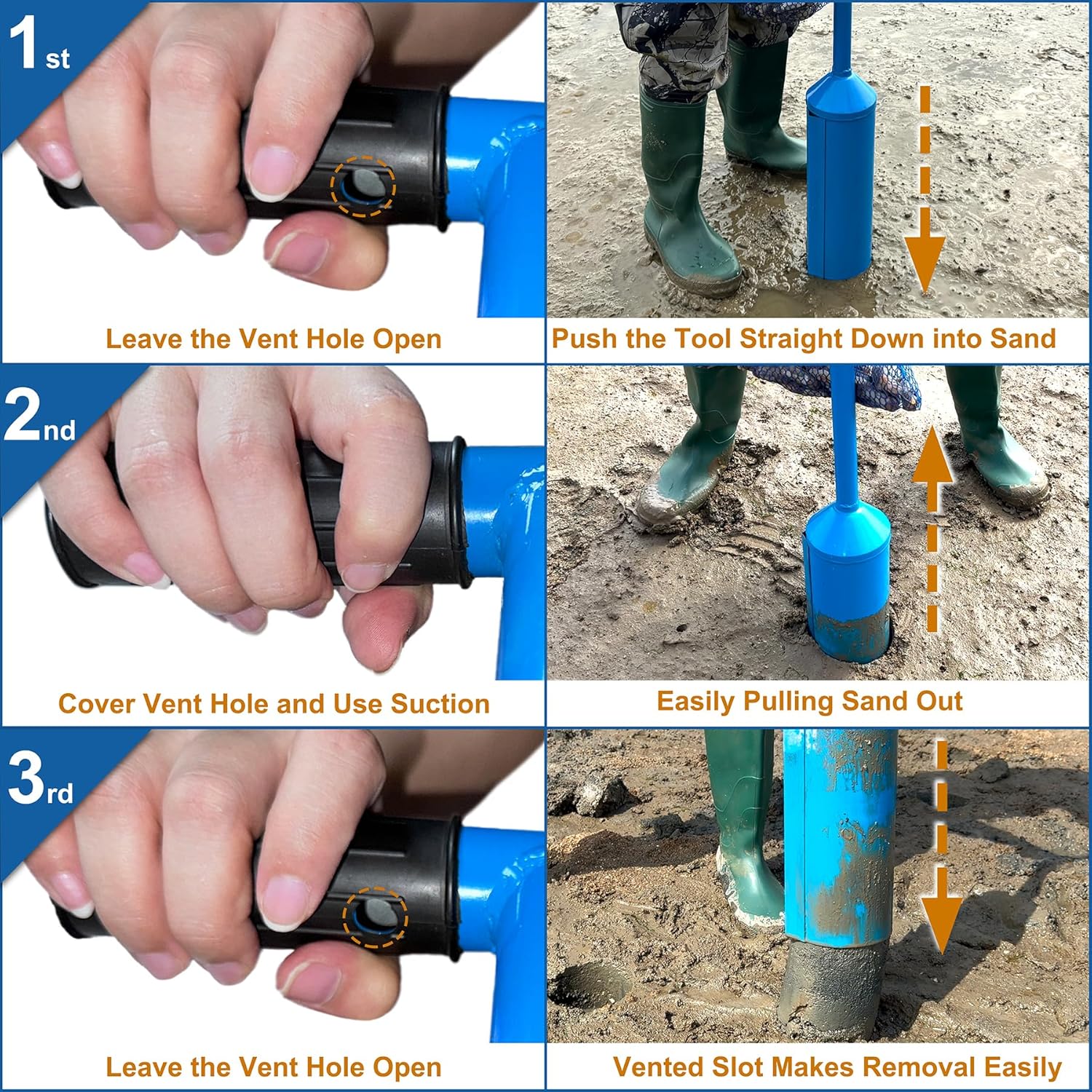 1st

Leave the Vent Hole Open

Push the Tool Straight Down into Sand

2nd

Cover Vent Hole and Use Suction

Easily Pulling Sand Out

3rd

Leave the Vent Hole Open

Vented Slot Makes Removal Easily